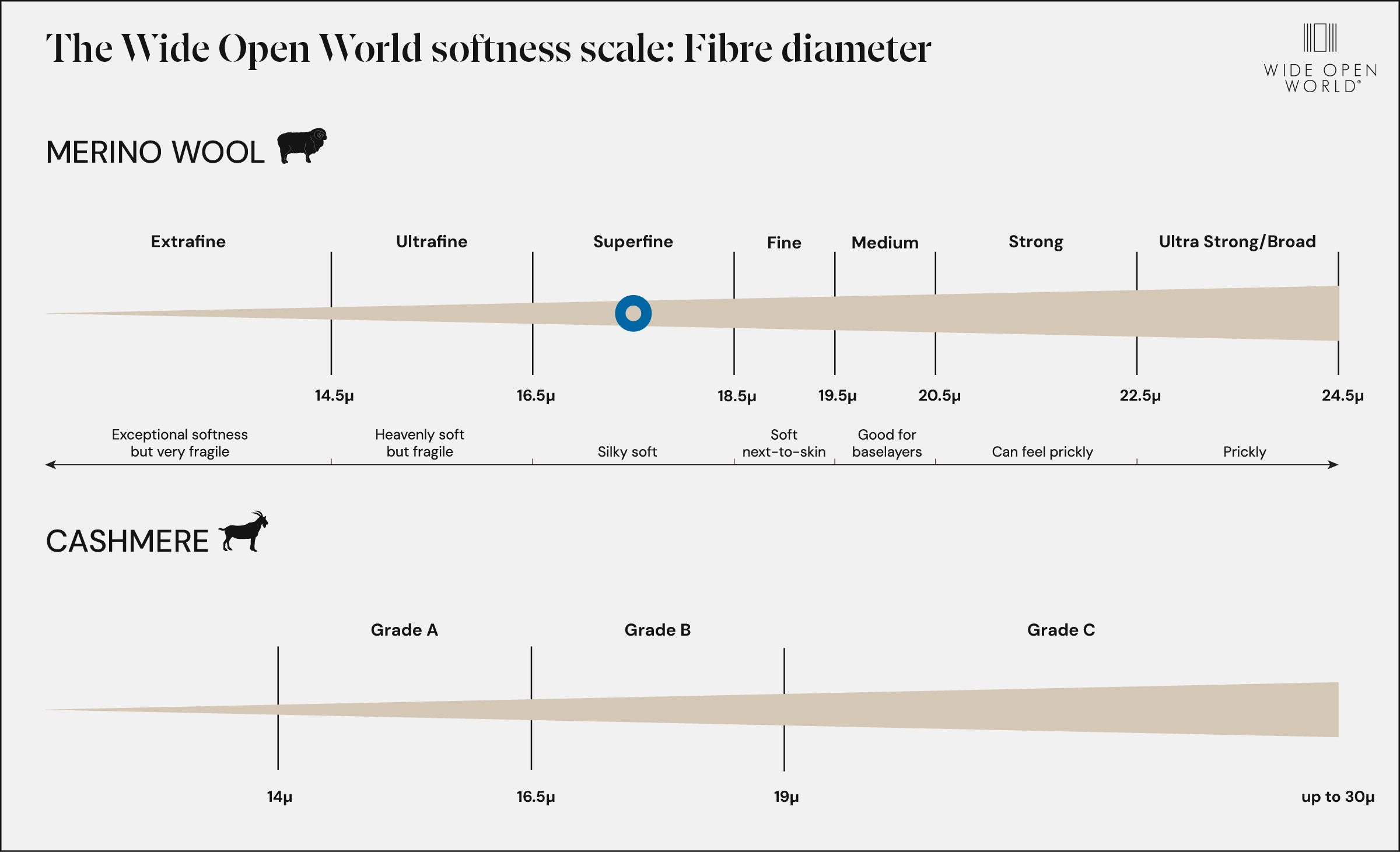 The Wide Open World softness scale: Fibre diameter

WIDE OPEN WORLD®

MERINO WOOL

Extrafine
Ultrafine
Superfine
Fine
Medium
Strong
Ultra Strong/Broad

14.5μ
16.5μ
18.5μ
19.5μ
20.5μ
22.5μ
24.5μ

Exceptional softness but very fragile
Heavenly soft but fragile
Silky soft
Soft next-to-skin
Good for baselayers
Can feel prickly
Prickly

CASHMERE

Grade A
Grade B
Grade C

14μ
16.5μ
19μ
up to 30μ